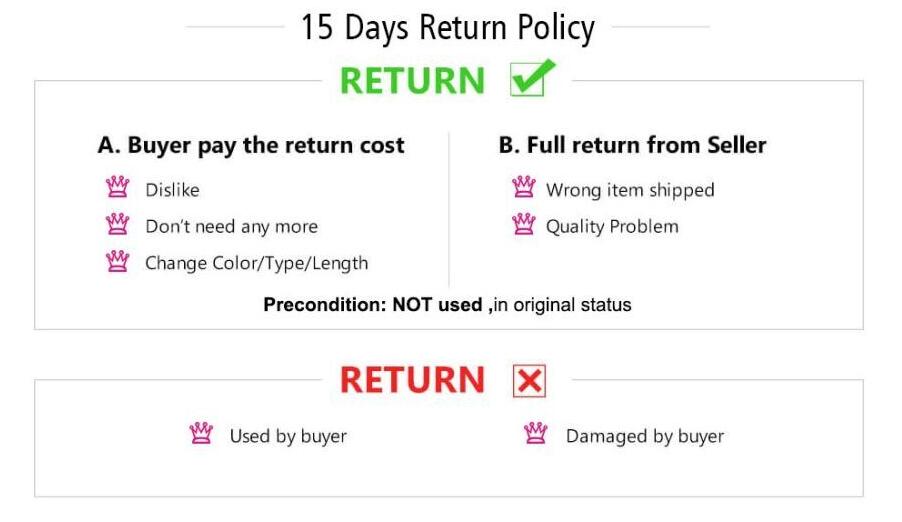 15 Days Return Policy

RETURN ☑

A. Buyer pay the return cost

Dislike

Don't need any more

Change Color/Type/Length

B. Full return from Seller

Wrong item shipped

Quality Problem

Precondition: NOT used ,in original status

RETURN ☒

Used by buyer

Damaged by buyer