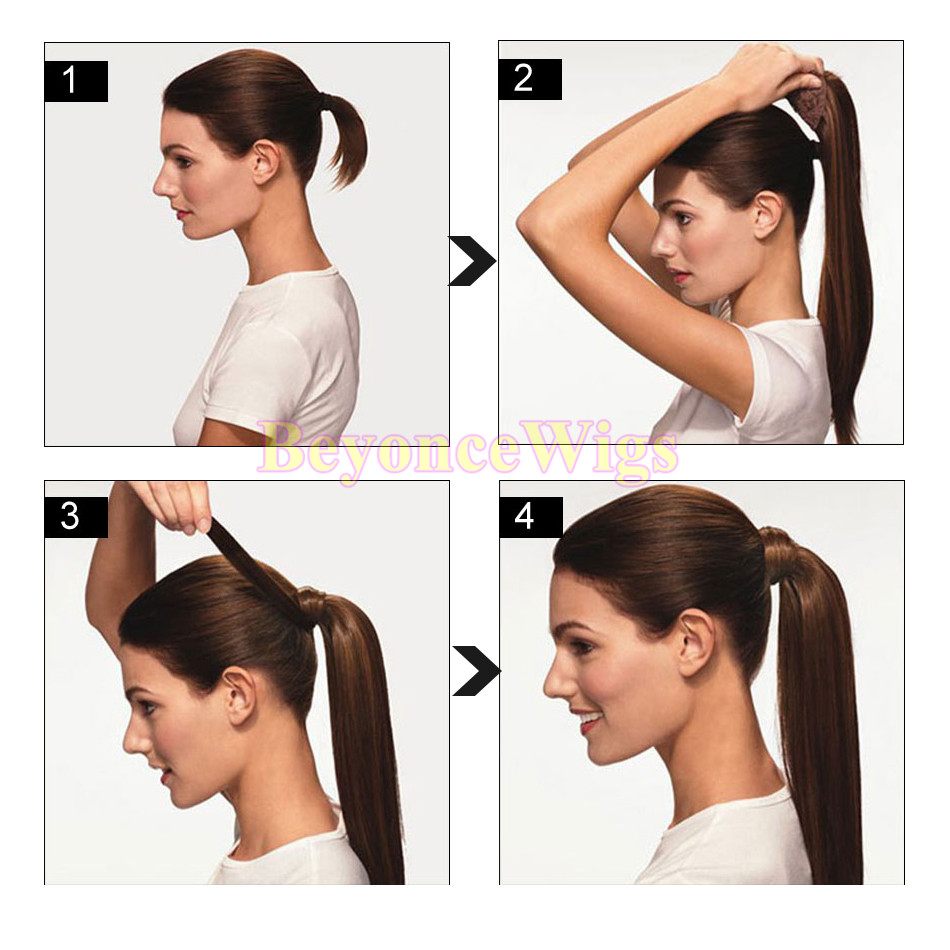 1

2

BeyonceWigs

3

4